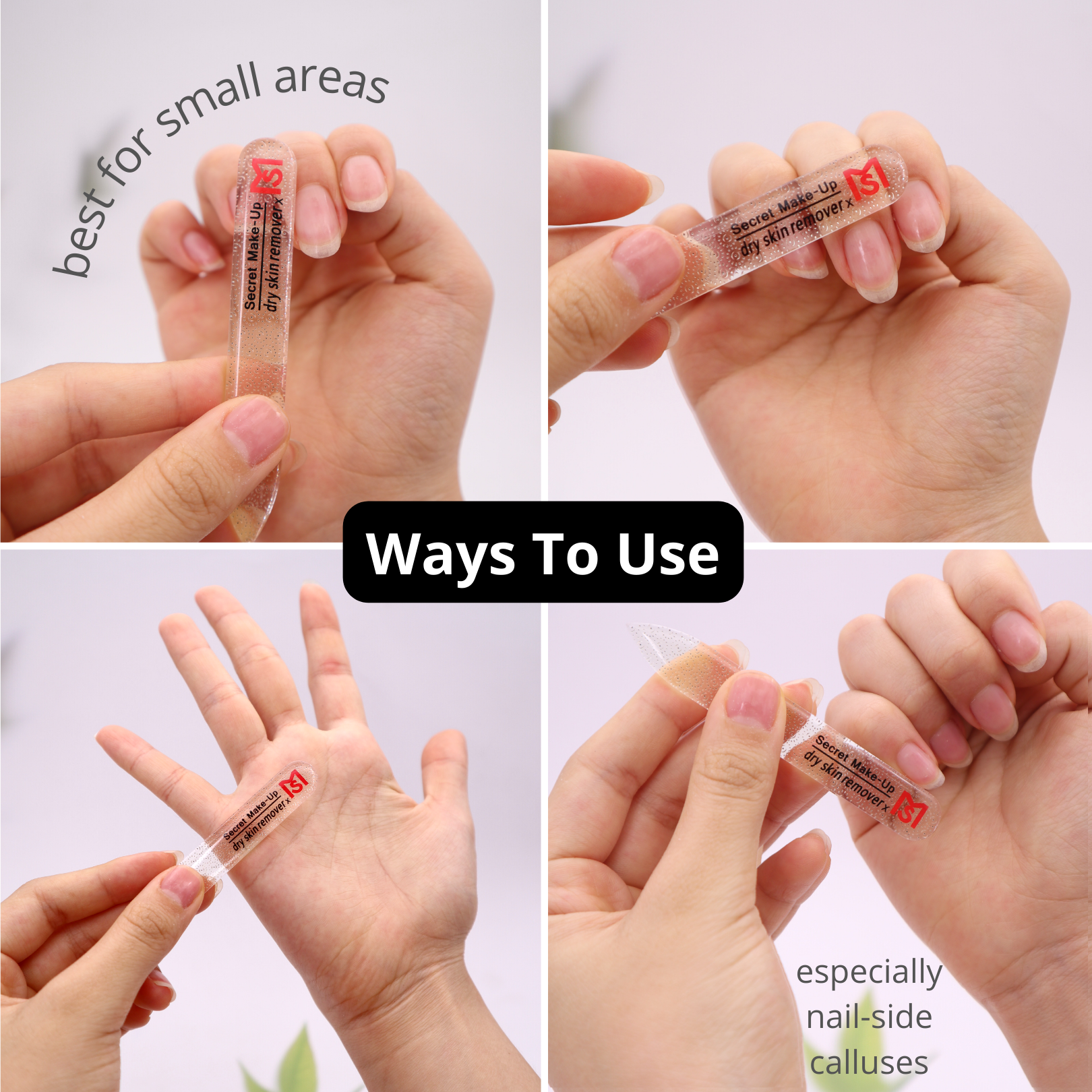 best for small areas

Secret Make-Up
dry skin remover x

Secret Make-Up
dry skin remover x

Ways To Use

Secret Make-Up
dry skin remover x

Secret Make-Up
dry skin remover x

especially nail-side calluses